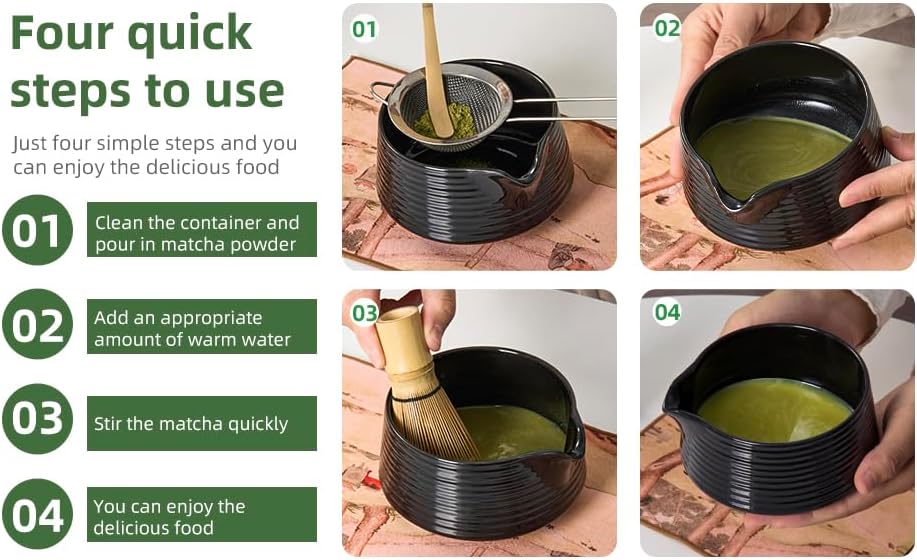 Four quick steps to use

Just four simple steps and you can enjoy the delicious food

01 Clean the container and pour in matcha powder

02 Add an appropriate amount of warm water

03 Stir the matcha quickly

04 You can enjoy the delicious food

01

02

03

04