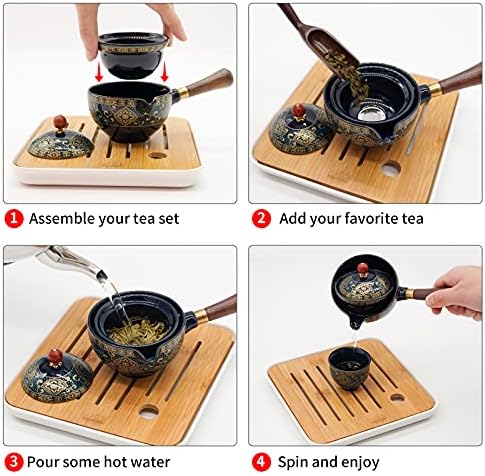 1 Assemble your tea set

2 Add your favorite tea

3 Pour some hot water

4 Spin and enjoy